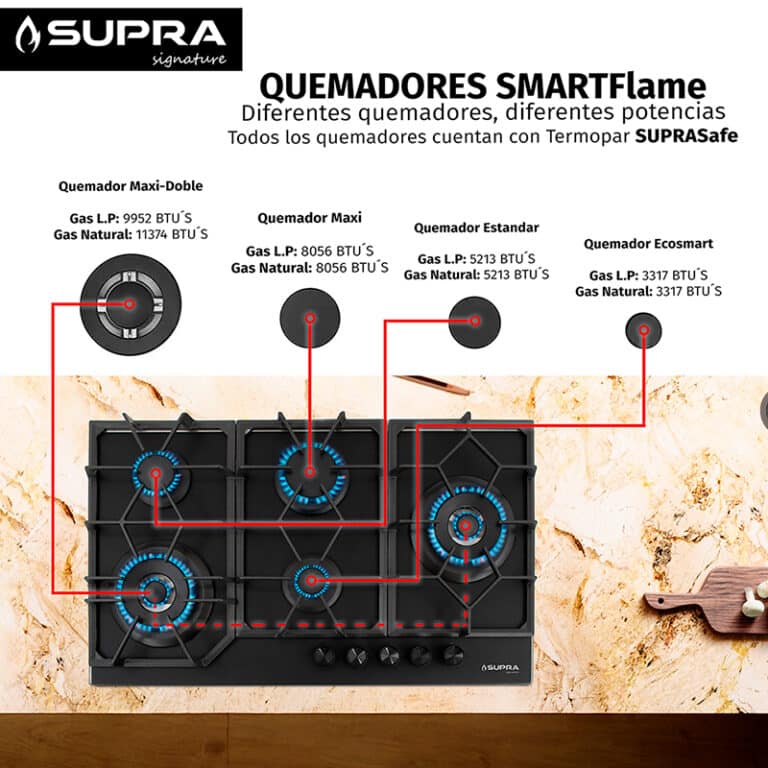 SUPRA
signature

QUEMADORES SMARTFlame
Diferentes quemadores, diferentes potencias
Todos los quemadores cuentan con Termopar SUPRASafe

Quemador Maxi-Doble

Gas L.P: 9952 BTU´S
Gas Natural: 11374 BTU´S

Quemador Maxi

Gas L.P: 8056 BTU´S
Gas Natural: 8056 BTU´S

Quemador Estandar

Gas L.P: 5213 BTU´S
Gas Natural: 5213 BTU´S

Quemador Ecosmart

Gas L.P: 3317 BTU´S
Gas Natural: 3317 BTU´S

SUPRA